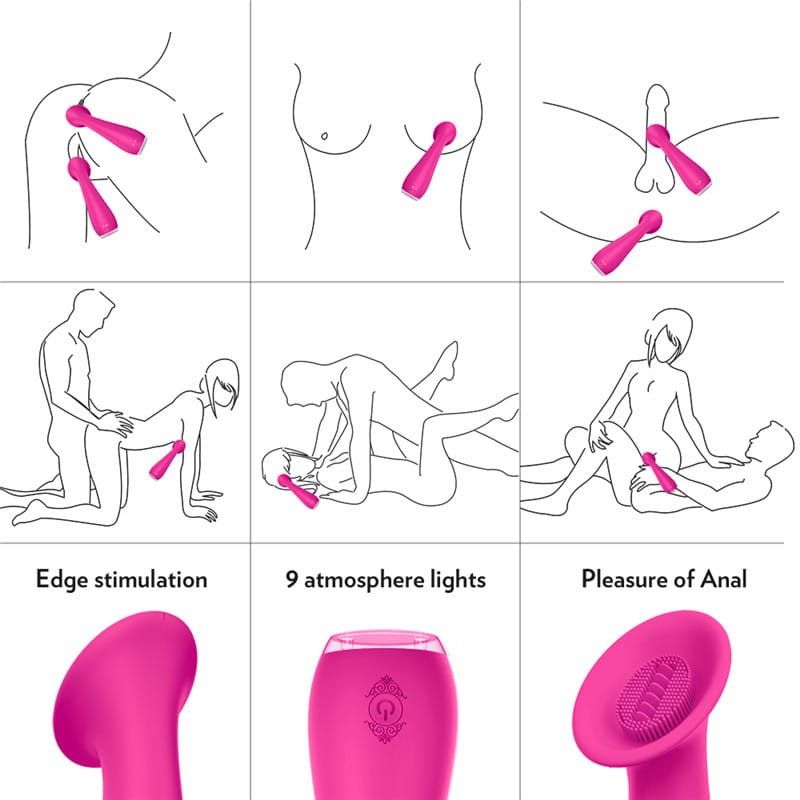 Edge stimulation

9 atmosphere lights

Pleasure of Anal